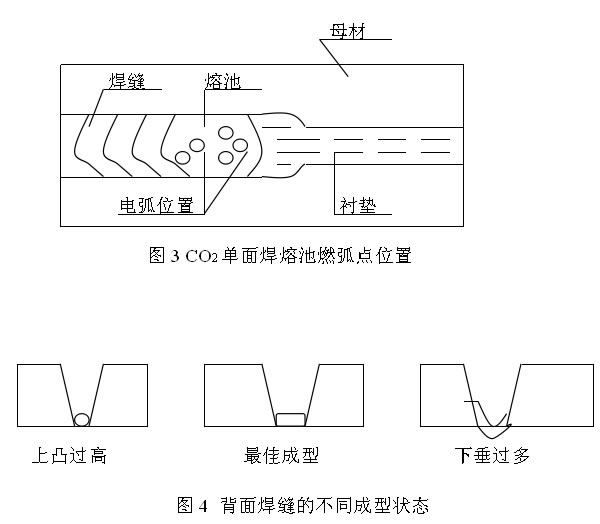 母材

焊缝

熔池

电弧位置

衬垫

图 3 $CO_2$ 单面焊熔池燃弧点位置

上凸过高

最佳成型

下垂过多

图 4 背面焊缝的不同成型状态